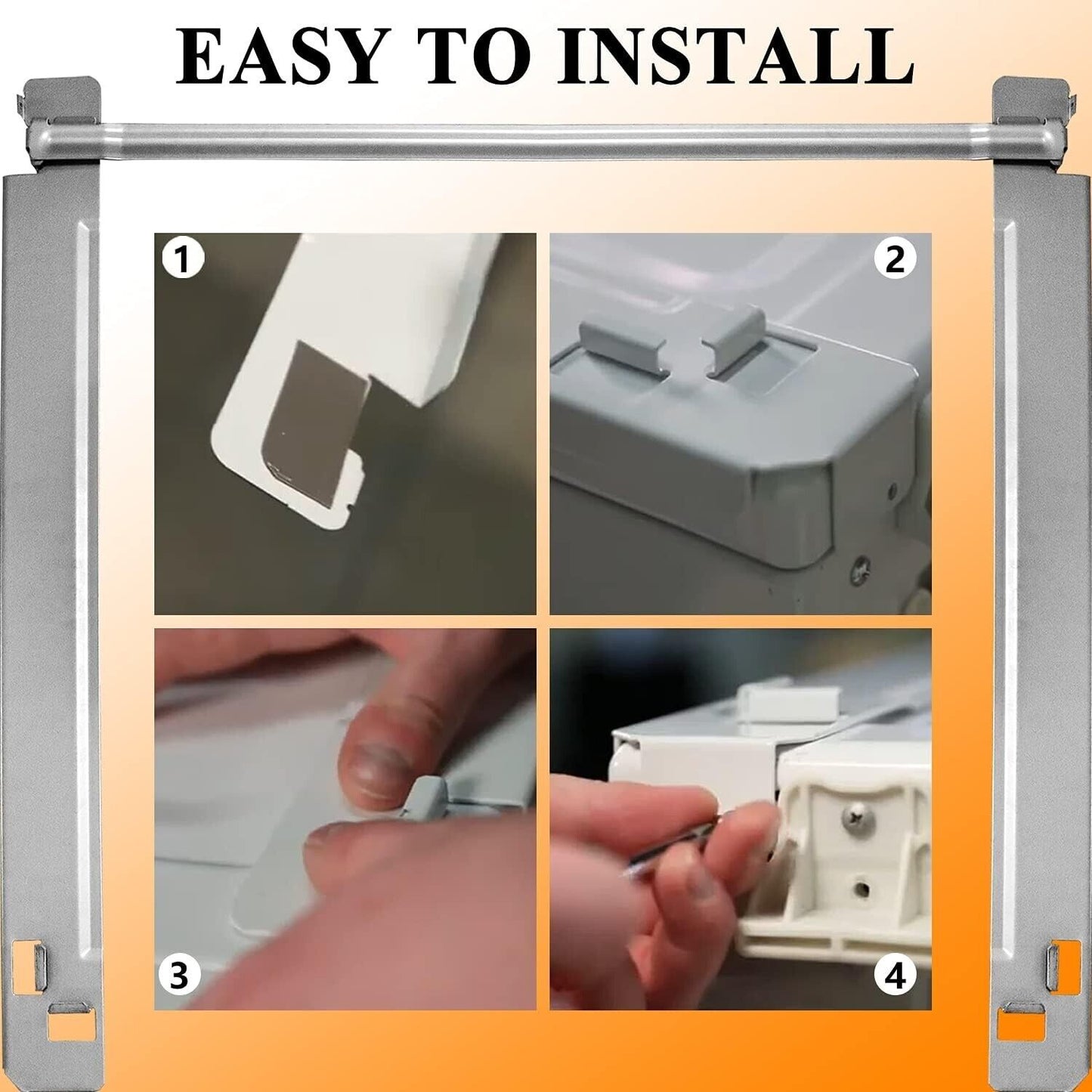 EASY TO INSTALL

1

2

3

4