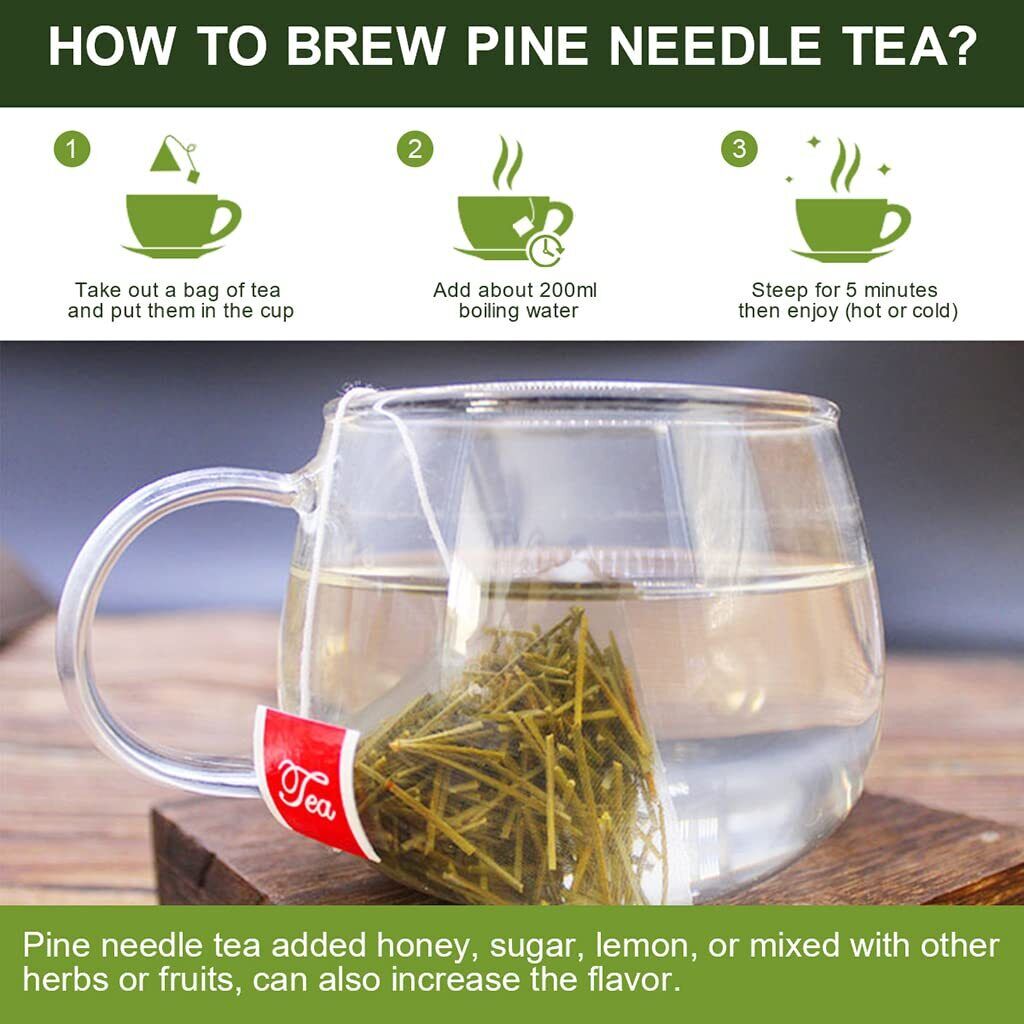 HOW TO BREW PINE NEEDLE TEA?

1
Take out a bag of tea and put them in the cup

2
Add about 200ml boiling water

3
Steep for 5 minutes then enjoy (hot or cold)

Tea

Pine needle tea added honey, sugar, lemon, or mixed with other herbs or fruits, can also increase the flavor.