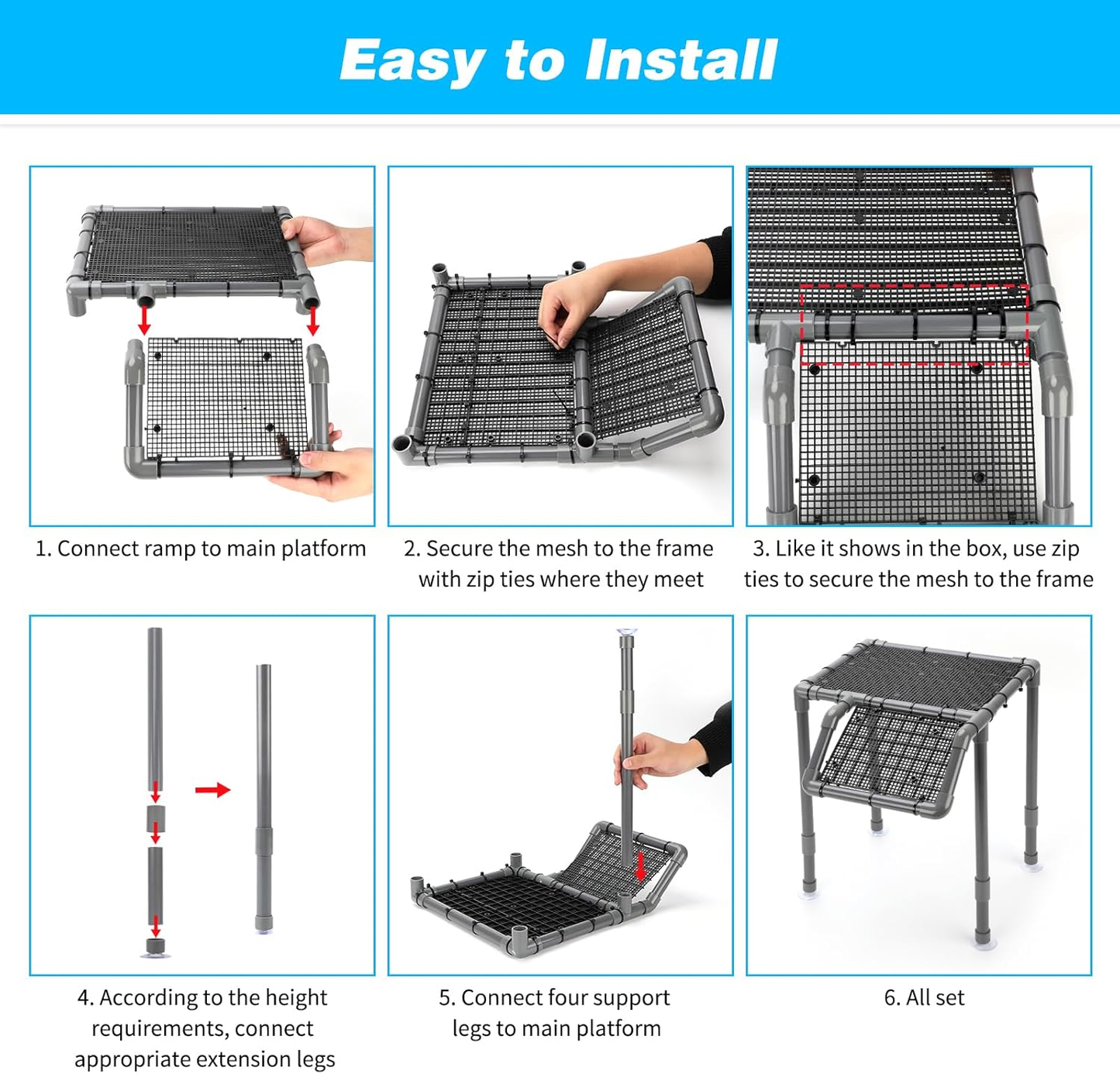 Easy to Install

1. Connect ramp to main platform

2. Secure the mesh to the frame with zip ties where they meet

3. Like it shows in the box, use zip ties to secure the mesh to the frame

4. According to the height requirements, connect appropriate extension legs

5. Connect four support legs to main platform

6. All set