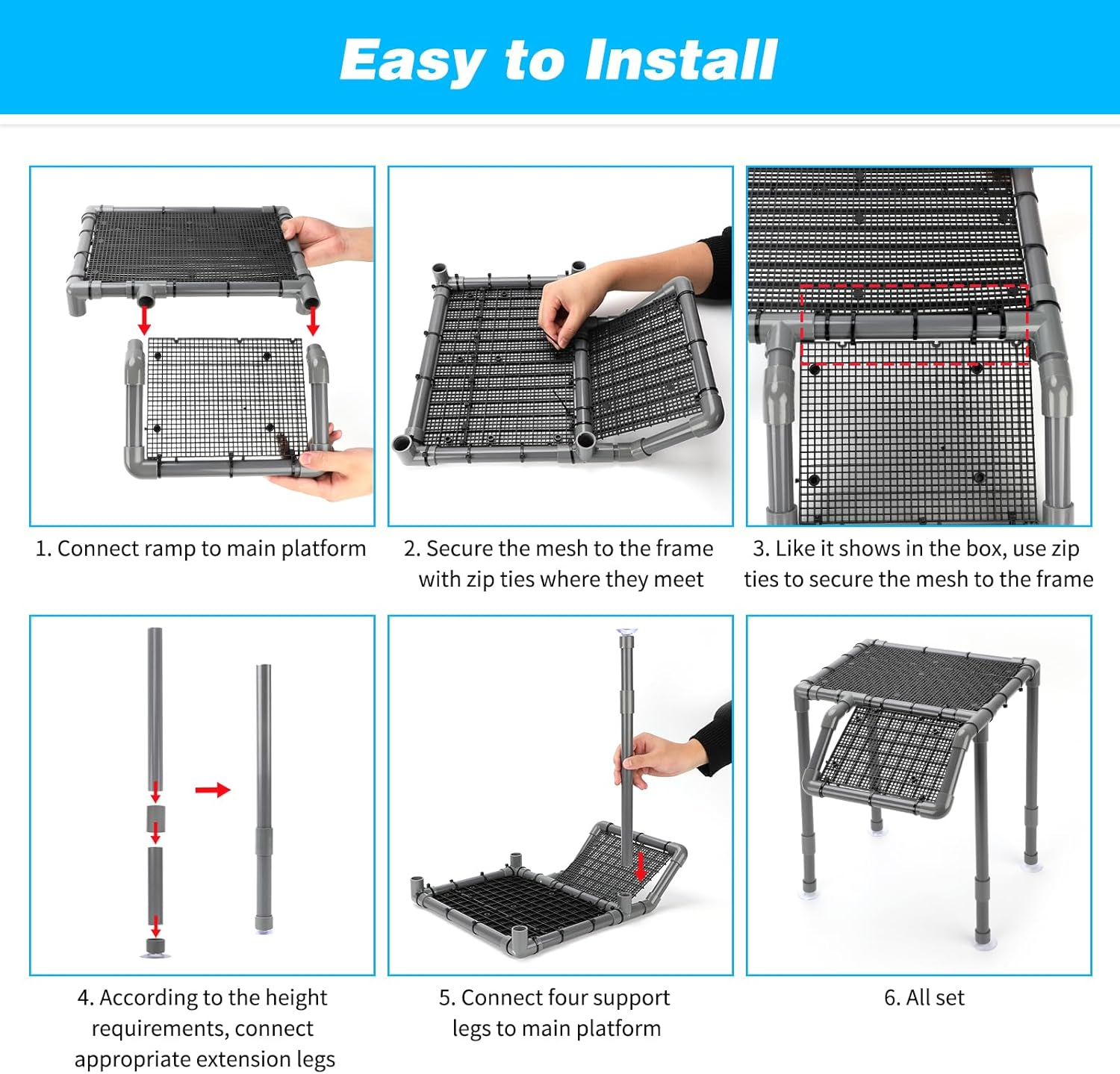 Easy to Install

1. Connect ramp to main platform

2. Secure the mesh to the frame with zip ties where they meet

3. Like it shows in the box, use zip ties to secure the mesh to the frame

4. According to the height requirements, connect appropriate extension legs

5. Connect four support legs to main platform

6. All set