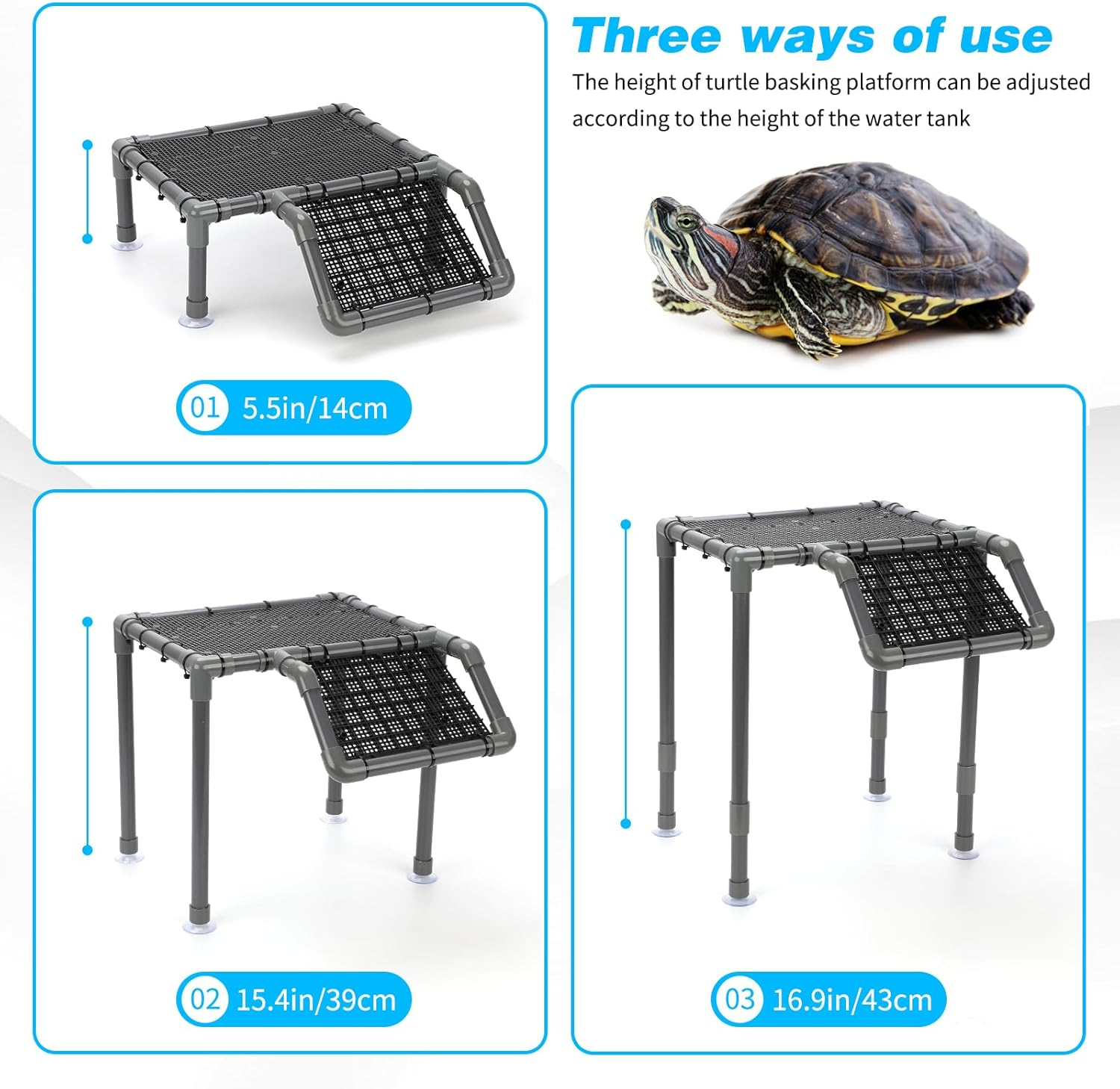 Three ways of use

The height of turtle basking platform can be adjusted according to the height of the water tank

01 5.5in/14cm

02 15.4in/39cm

03 16.9in/43cm