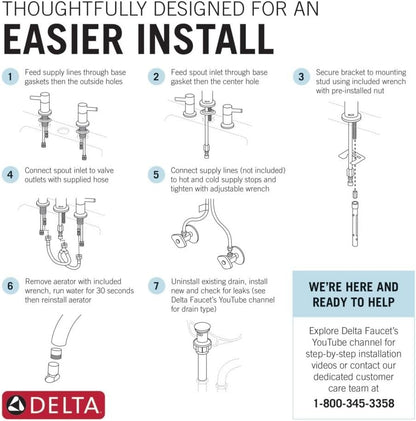 THOUGHTFULLY DESIGNED FOR AN

EASIER INSTALL

1 Feed supply lines through base gaskets then the outside holes

2 Feed spout inlet through base gasket then the center hole

3 Secure bracket to mounting stud using included wrench with pre-installed nut

4 Connect spout inlet to valve outlets with supplied hose

5 Connect supply lines (not included) to hot and cold supply stops and tighten with adjustable wrench

6 Remove aerator with included wrench, run water for 30 seconds then reinstall aerator

7 Uninstall existing drain, install new and check for leaks (see Delta Faucet's YouTube channel for drain type)

WE'RE HERE AND READY TO HELP

Explore Delta Faucet's YouTube channel for step-by-step installation videos or contact our dedicated customer care team at

1-800-345-3358

DELTA