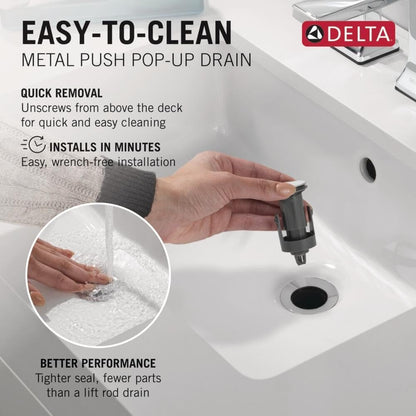 EASY-TO-CLEAN
METAL PUSH POP-UP DRAIN

DELTA

QUICK REMOVAL
Unscrews from above the deck for quick and easy cleaning

INSTALLS IN MINUTES
Easy, wrench-free installation

BETTER PERFORMANCE
Tighter seal, fewer parts than a lift rod drain