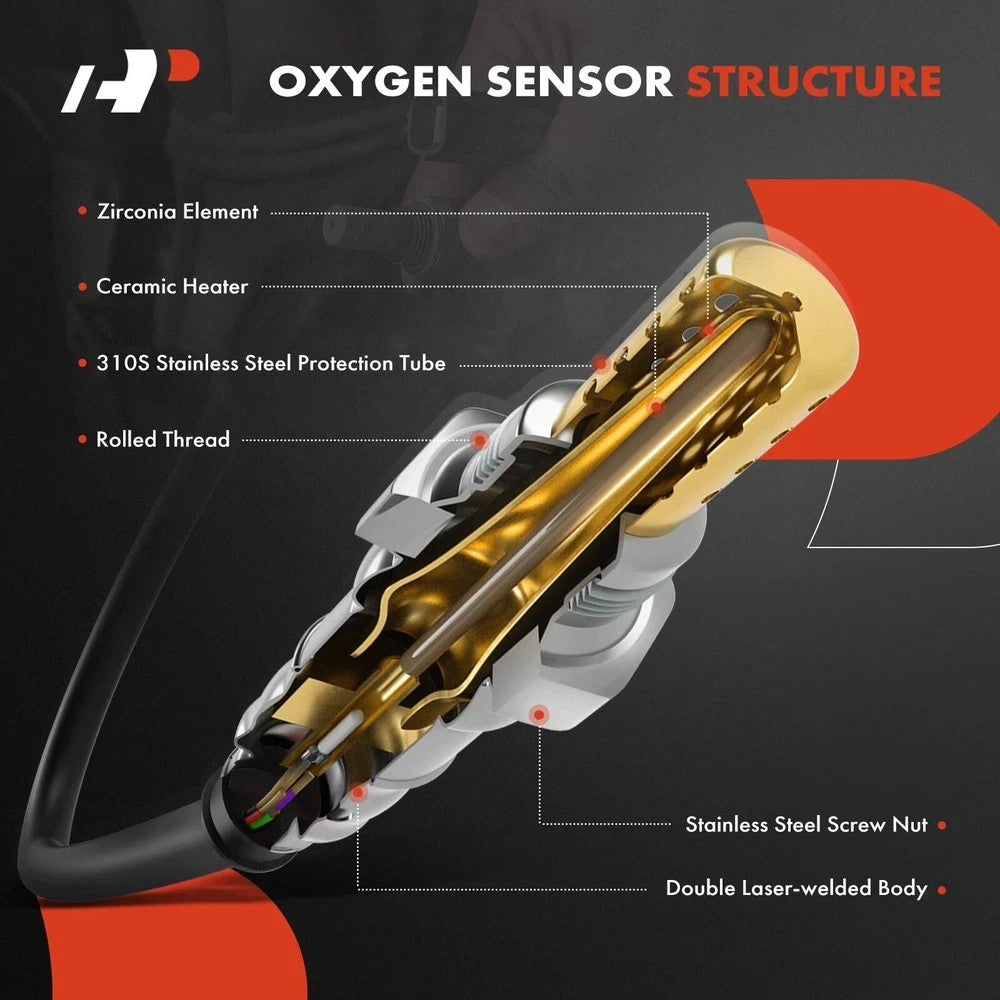 OXYGEN SENSOR STRUCTURE

Zirconia Element

Ceramic Heater

310S Stainless Steel Protection Tube

Rolled Thread

Stainless Steel Screw Nut

Double Laser-welded Body