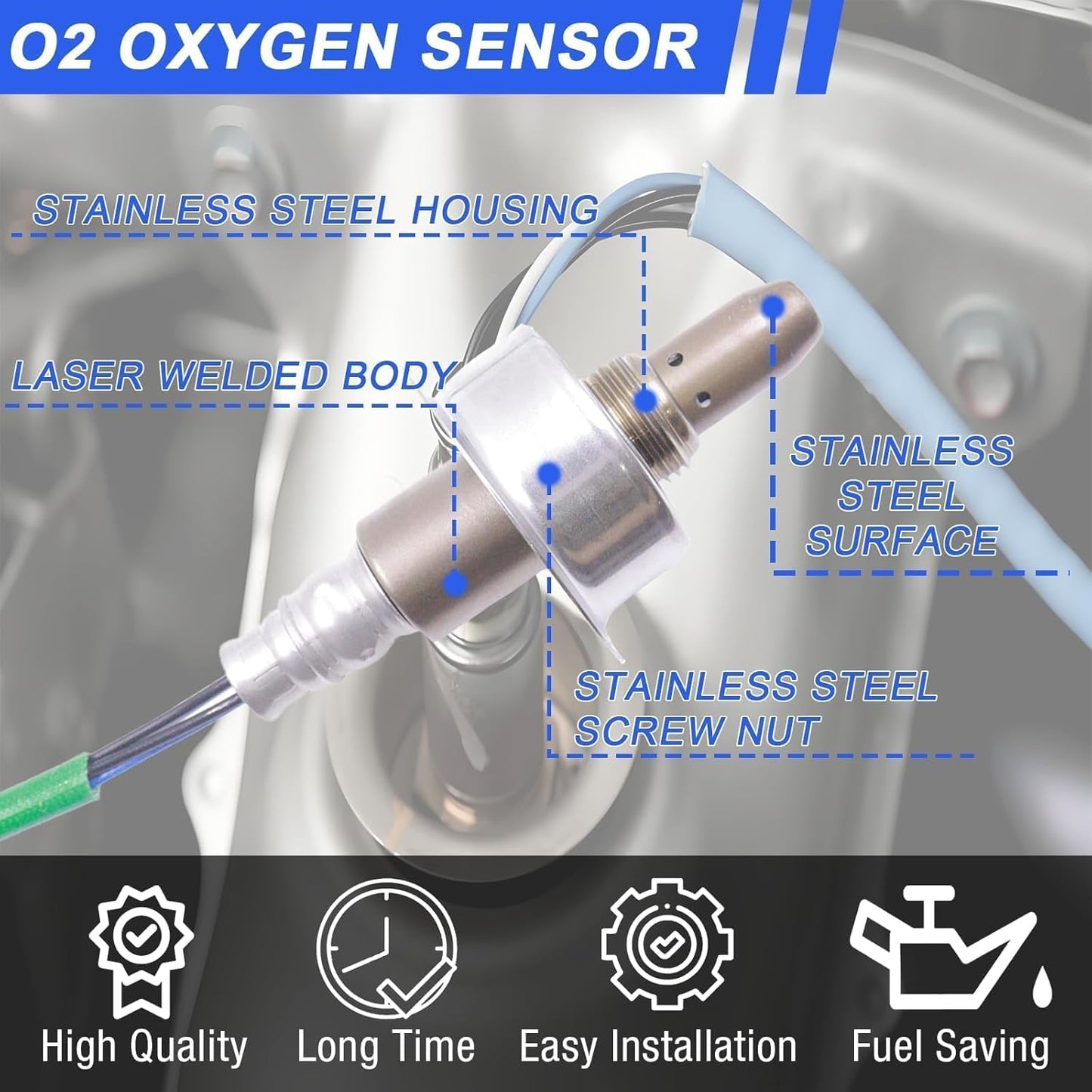 O2 OXYGEN SENSOR

STAINLESS STEEL HOUSING

LASER WELDED BODY

STAINLESS STEEL SURFACE

STAINLESS STEEL SCREW NUT

High Quality

Long Time

Easy Installation

Fuel Saving