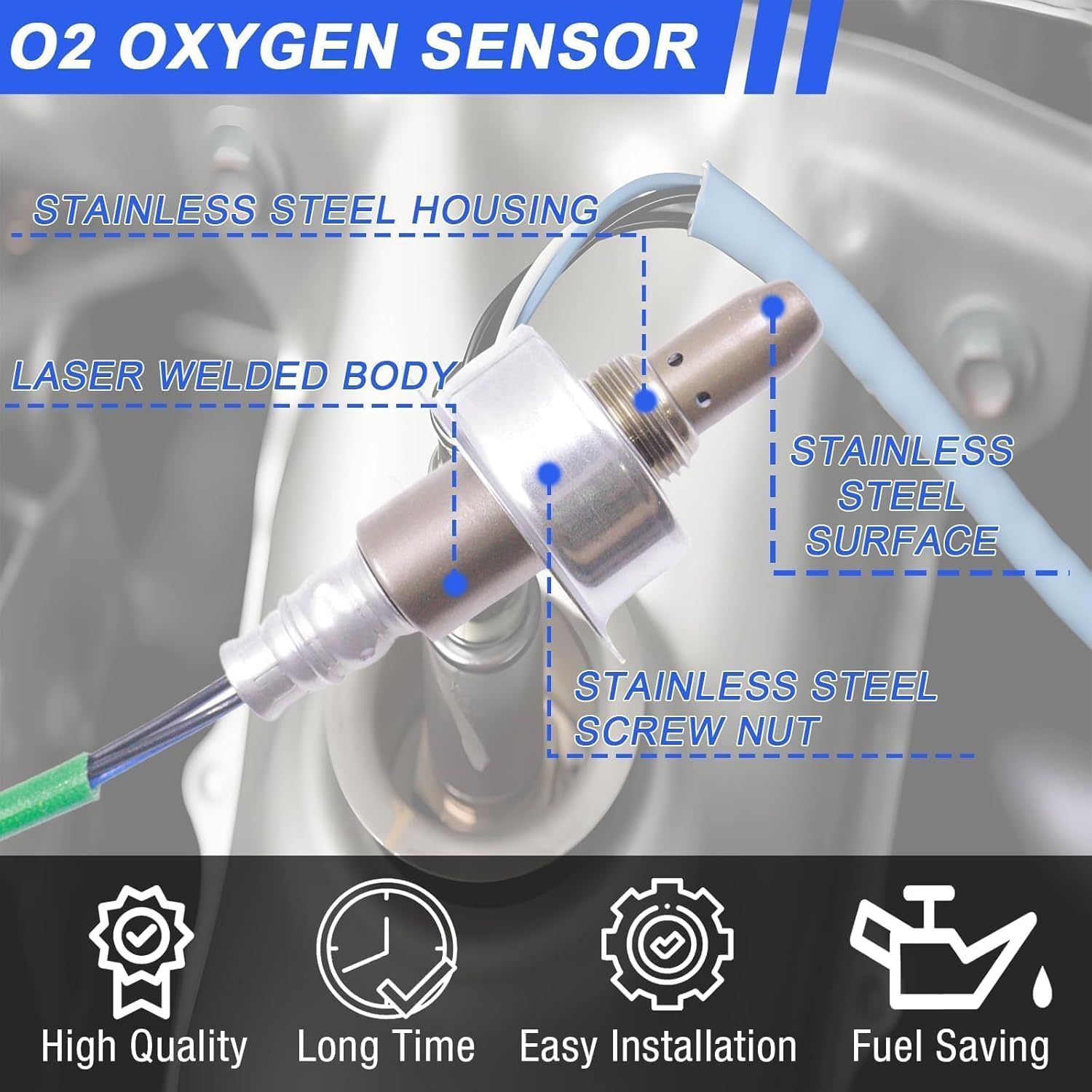 O2 OXYGEN SENSOR

STAINLESS STEEL HOUSING

LASER WELDED BODY

STAINLESS STEEL SURFACE

STAINLESS STEEL SCREW NUT

High Quality

Long Time

Easy Installation

Fuel Saving