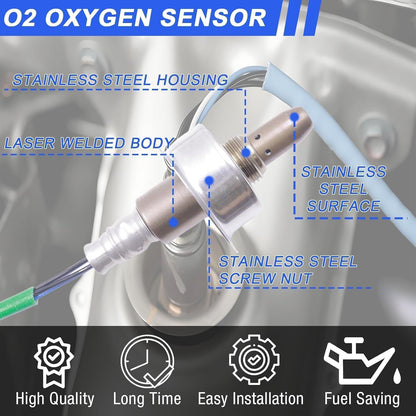 O2 OXYGEN SENSOR

STAINLESS STEEL HOUSING

LASER WELDED BODY

STAINLESS STEEL SURFACE

STAINLESS STEEL SCREW NUT

High Quality

Long Time

Easy Installation

Fuel Saving