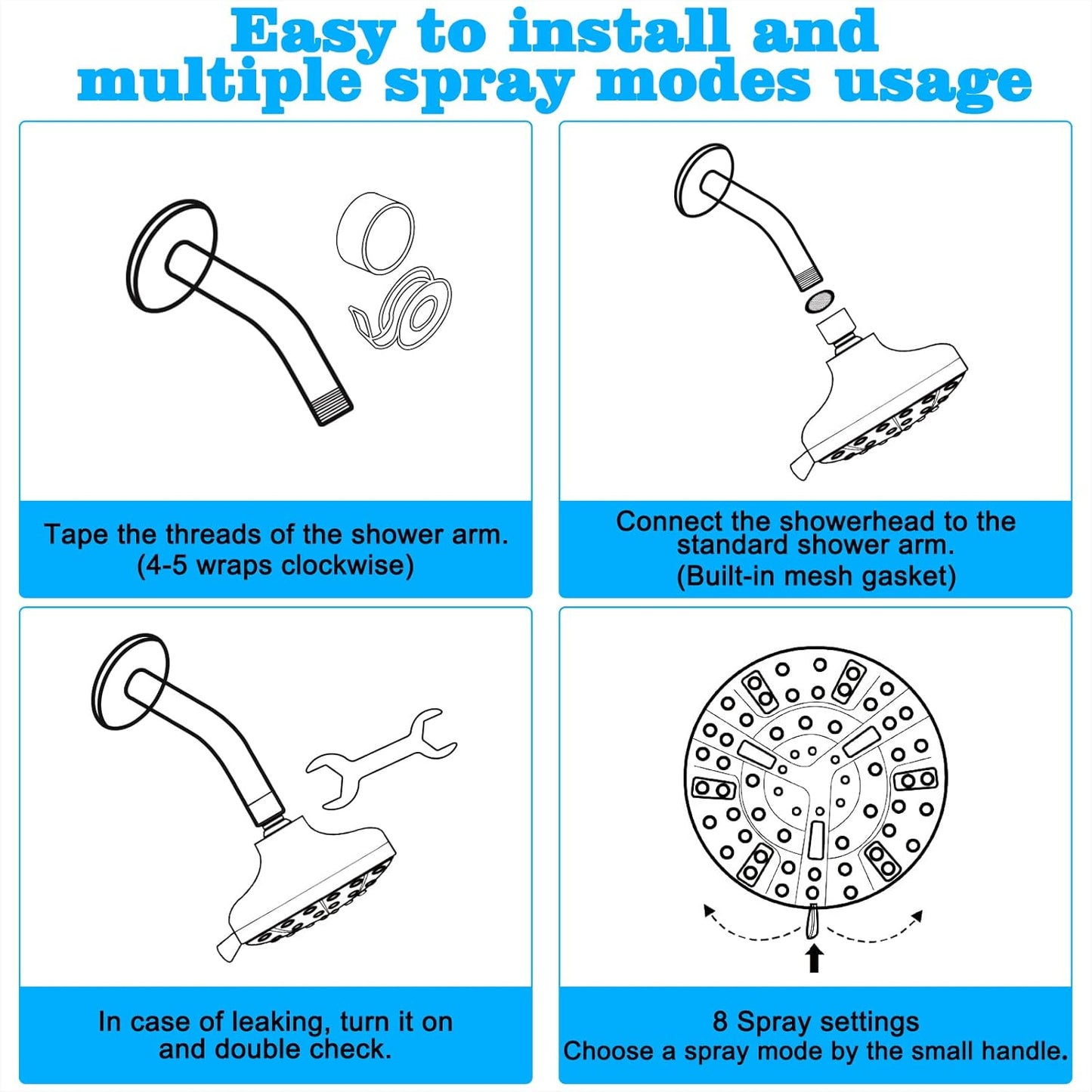 Easy to install and multiple spray modes usage

Tape the threads of the shower arm.
(4-5 wraps clockwise)

Connect the showerhead to the standard shower arm.
(Built-in mesh gasket)

In case of leaking, turn it on and double check.

8 Spray settings
Choose a spray mode by the small handle.