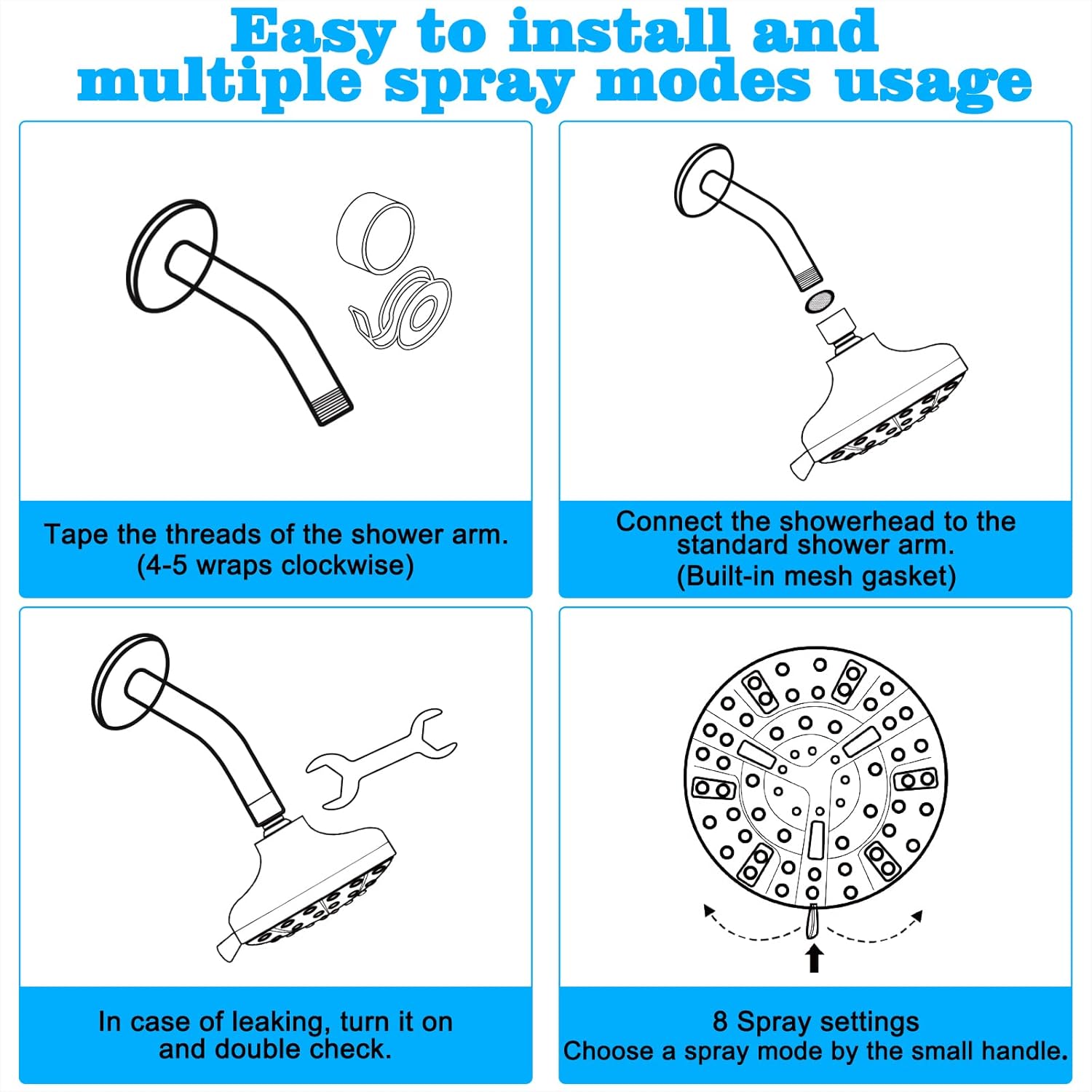 Easy to install and multiple spray modes usage

Tape the threads of the shower arm. (4-5 wraps clockwise)

Connect the showerhead to the standard shower arm. (Built-in mesh gasket)

In case of leaking, turn it on and double check.

8 Spray settings
Choose a spray mode by the small handle.