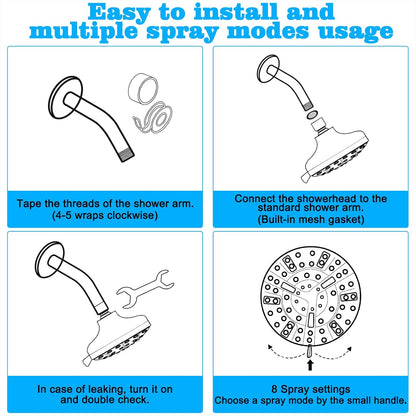 Easy to install and multiple spray modes usage

Tape the threads of the shower arm. (4-5 wraps clockwise)

Connect the showerhead to the standard shower arm. (Built-in mesh gasket)

In case of leaking, turn it on and double check.

8 Spray settings
Choose a spray mode by the small handle.