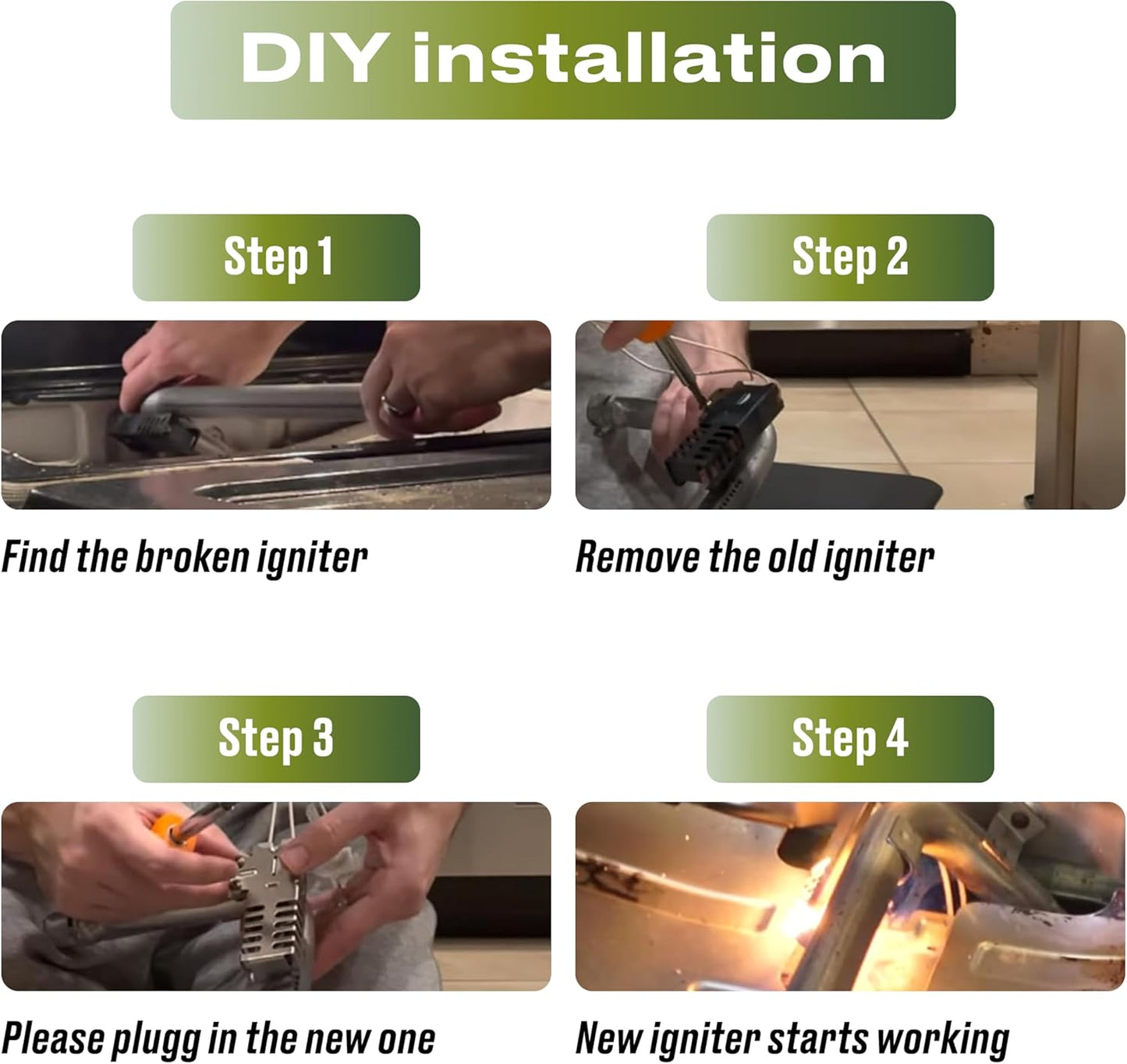 DIY installation

Step 1

Find the broken igniter

Step 2

Remove the old igniter

Step 3

Please plugg in the new one

Step 4

New igniter starts working